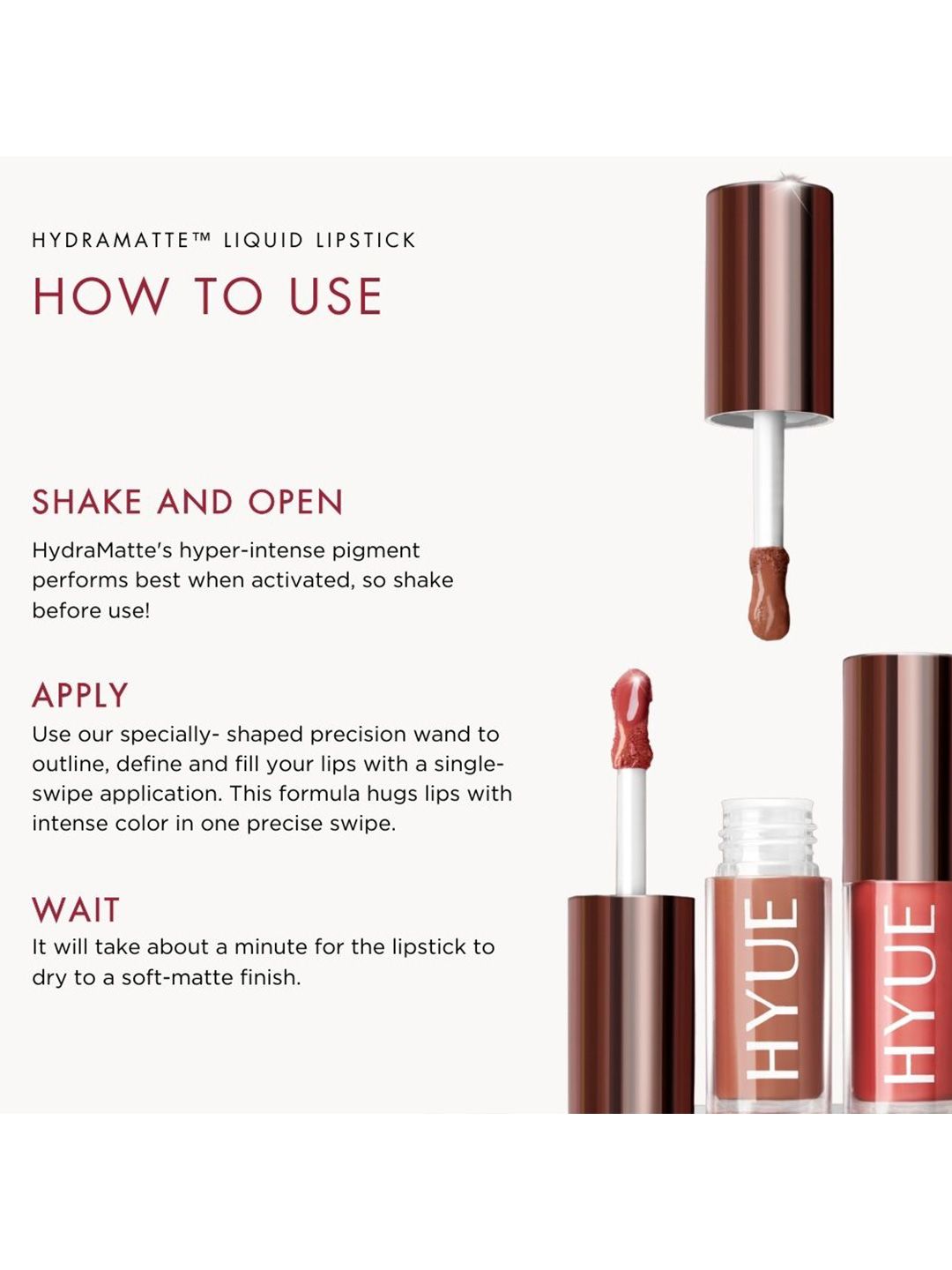 HYDRAMATTE™ LIQUID LIPSTICK

HOW TO USE

SHAKE AND OPEN

HydraMatte's hyper-intense pigment performs best when activated, so shake before use!

APPLY

Use our specially- shaped precision wand to outline, define and fill your lips with a single-swipe application. This formula hugs lips with intense color in one precise swipe.

WAIT

It will take about a minute for the lipstick to dry to a soft-matte finish.

HYUE

HYUE