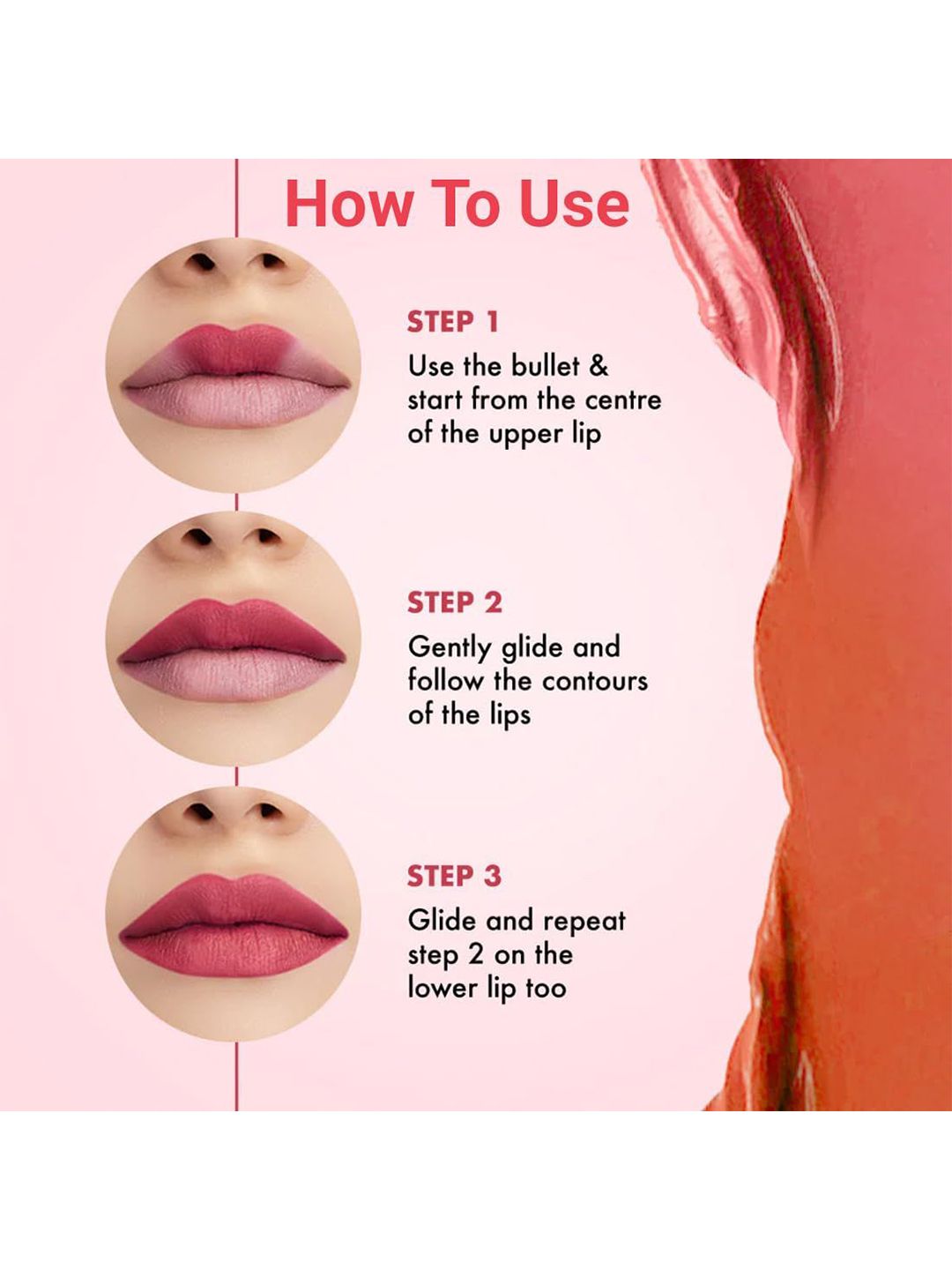 How To Use

STEP 1

Use the bullet & start from the centre of the upper lip

STEP 2

Gently glide and follow the contours of the lips

STEP 3

Glide and repeat step 2 on the lower lip too