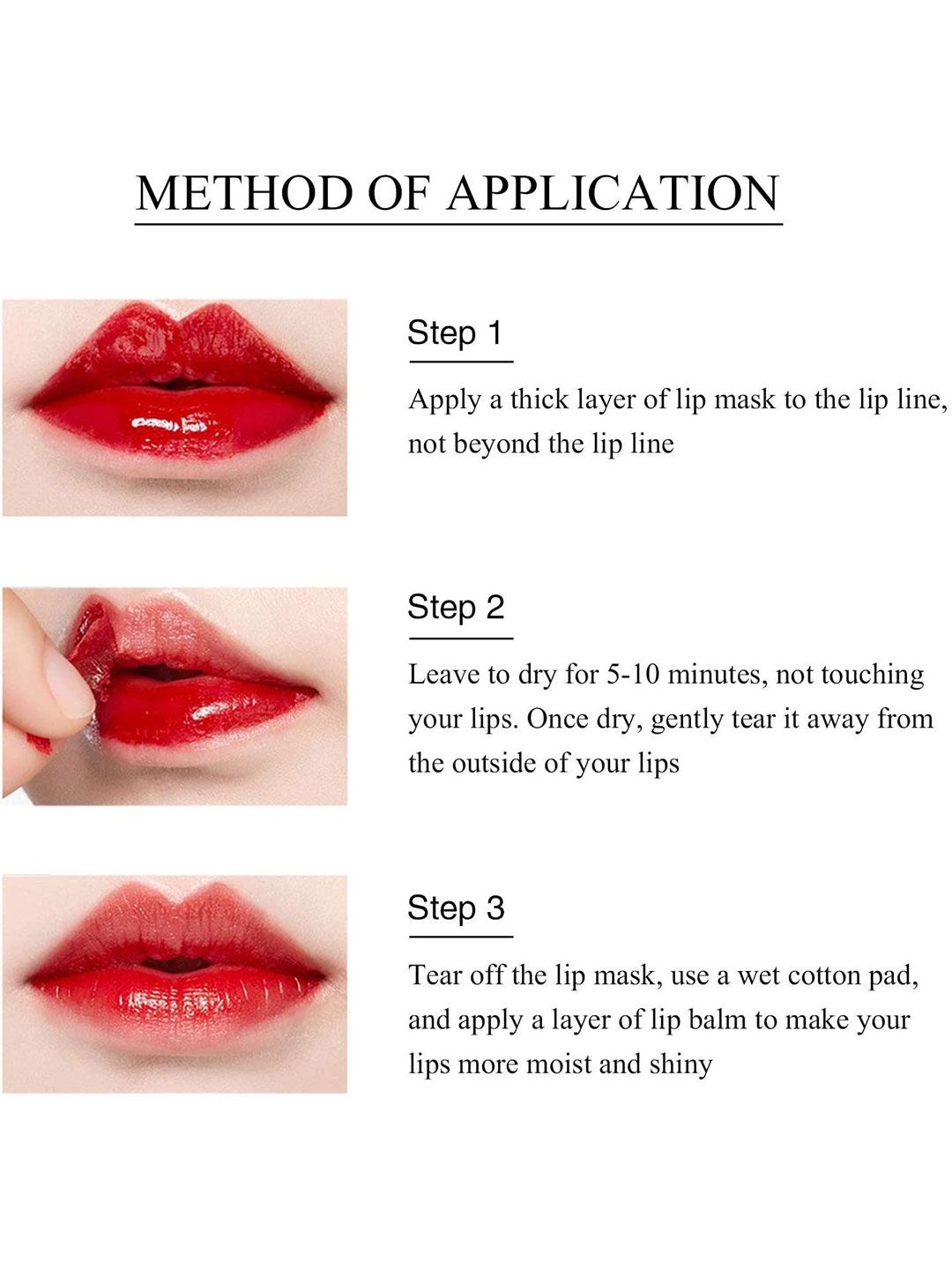 METHOD OF APPLICATION

Step 1

Apply a thick layer of lip mask to the lip line, not beyond the lip line

Step 2

Leave to dry for 5-10 minutes, not touching your lips. Once dry, gently tear it away from the outside of your lips

Step 3

Tear off the lip mask, use a wet cotton pad, and apply a layer of lip balm to make your lips more moist and shiny