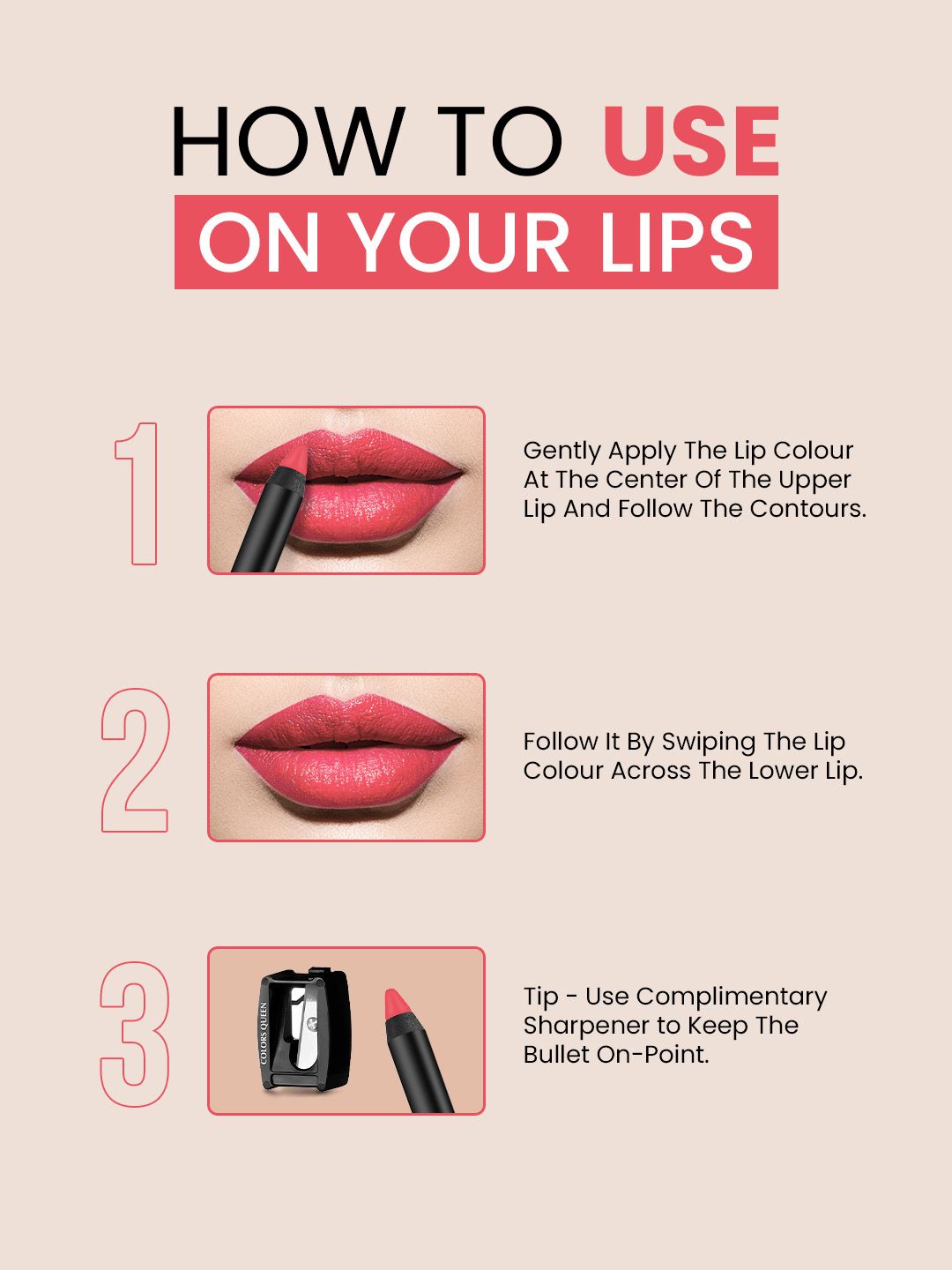 HOW TO USE
ON YOUR LIPS

1

Gently Apply The Lip Colour At The Center Of The Upper Lip And Follow The Contours.

2

Follow It By Swiping The Lip Colour Across The Lower Lip.

3

COLORS QUEEN

Tip - Use Complimentary Sharpener to Keep The Bullet On-Point.