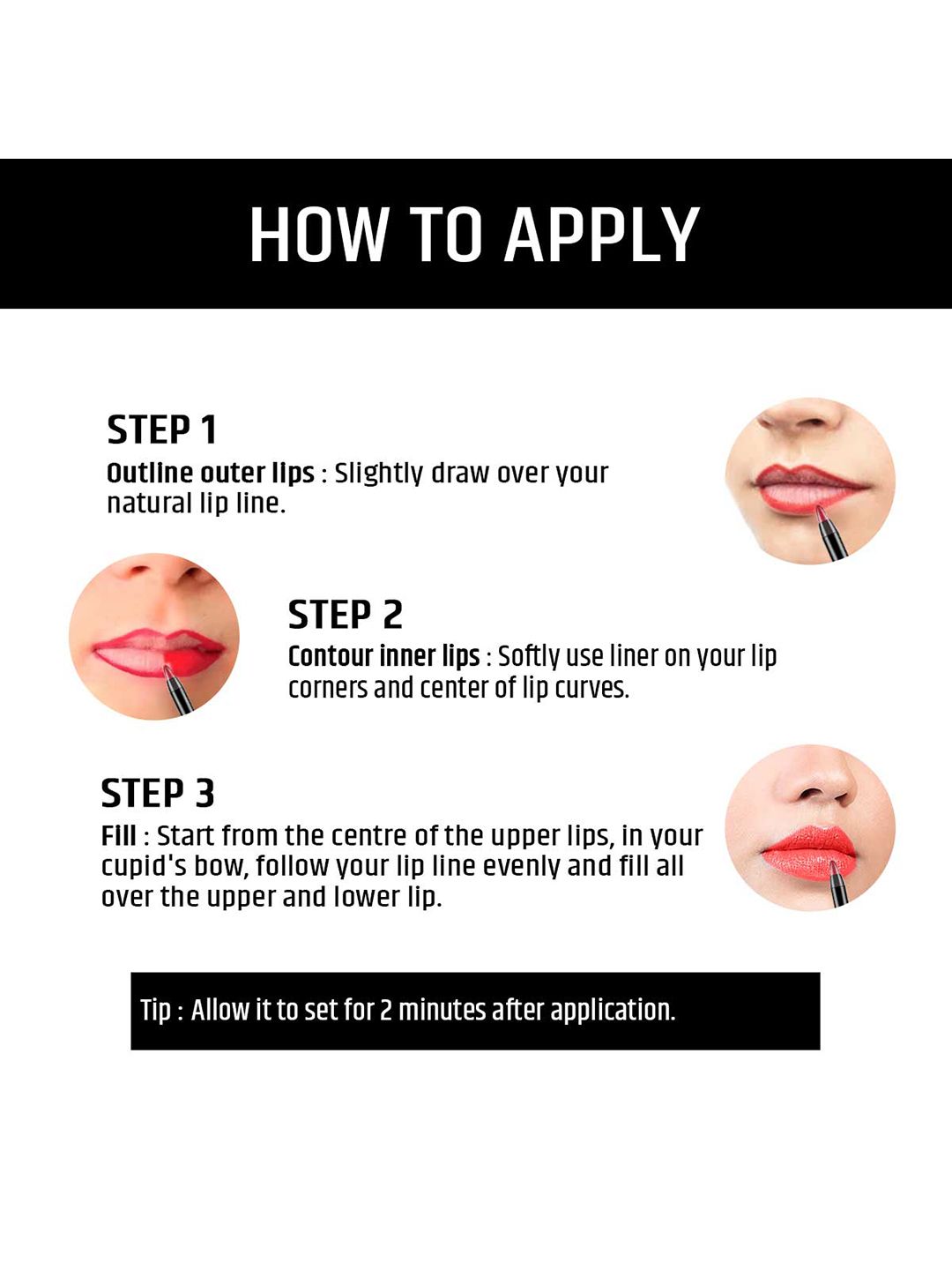 HOW TO APPLY

STEP 1
Outline outer lips : Slightly draw over your natural lip line.

STEP 2
Contour inner lips : Softly use liner on your lip corners and center of lip curves.

STEP 3
Fill : Start from the centre of the upper lips, in your cupid's bow, follow your lip line evenly and fill all over the upper and lower lip.

Tip : Allow it to set for 2 minutes after application.