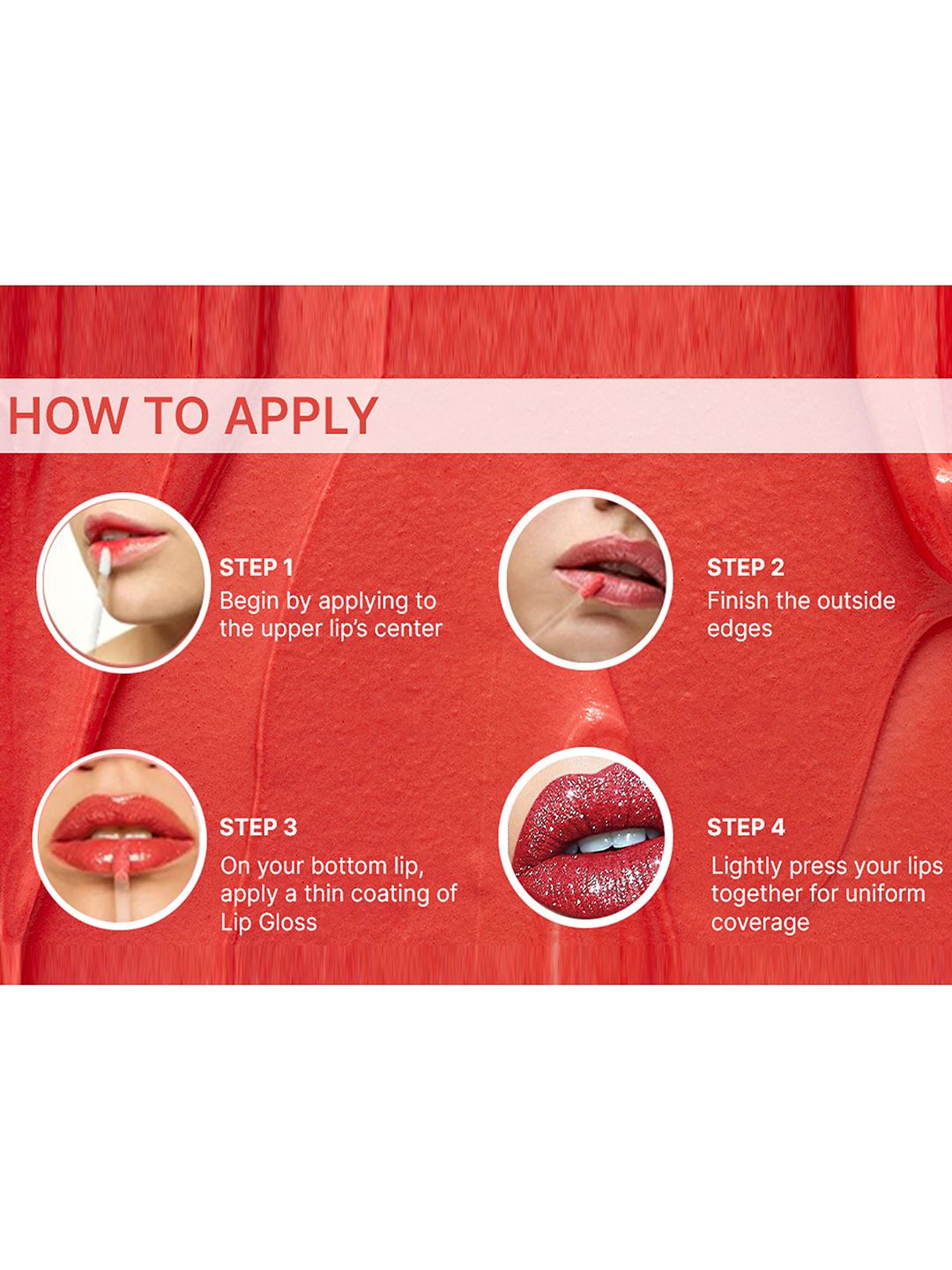 HOW TO APPLY

STEP 1
Begin by applying to the upper lip's center

STEP 2
Finish the outside edges

STEP 3
On your bottom lip, apply a thin coating of Lip Gloss

STEP 4
Lightly press your lips together for uniform coverage