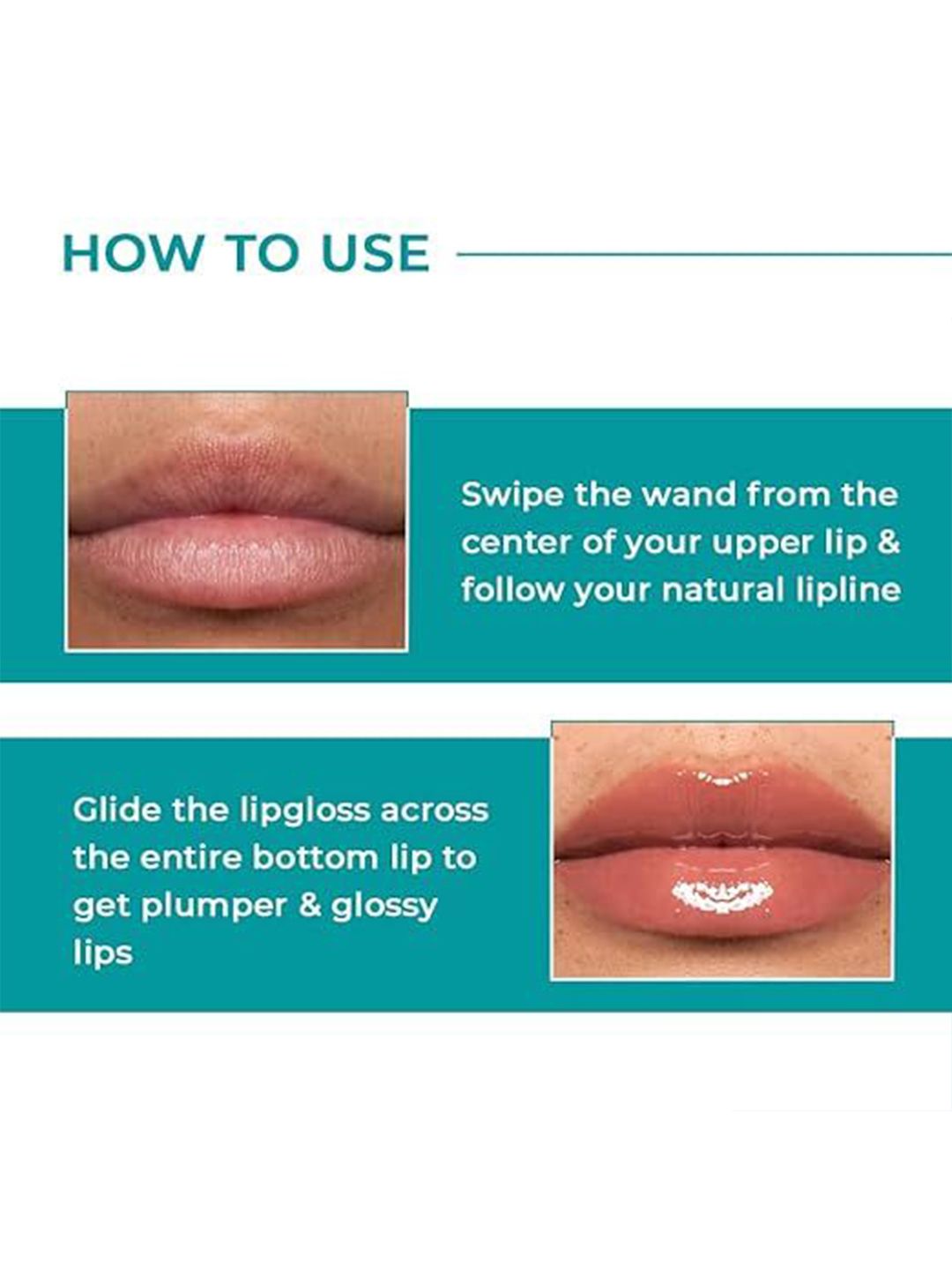 HOW TO USE

Swipe the wand from the center of your upper lip & follow your natural lipline

Glide the lipgloss across the entire bottom lip to get plumper & glossy lips