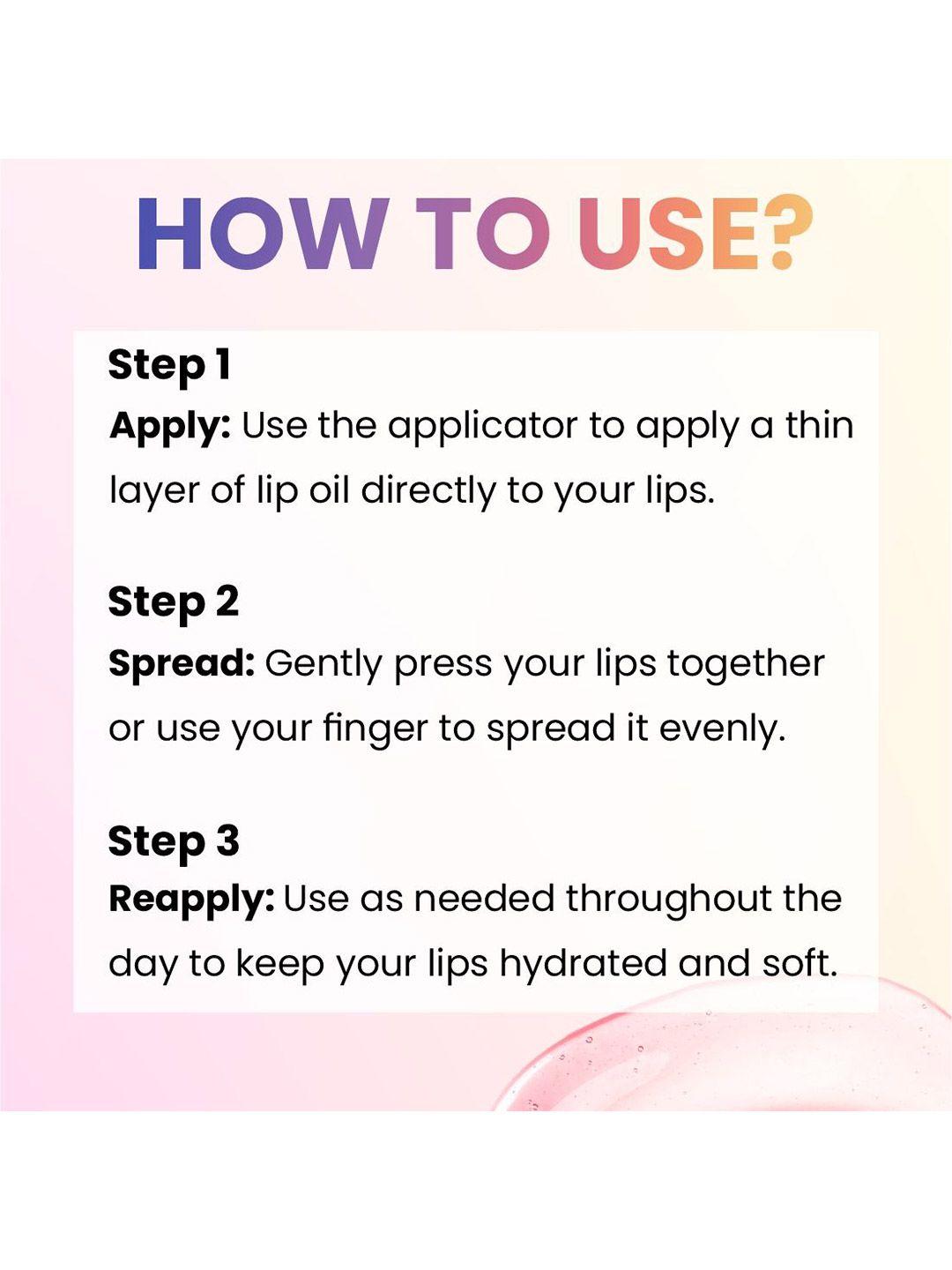 HOW TO USE?

Step 1
Apply: Use the applicator to apply a thin layer of lip oil directly to your lips.

Step 2
Spread: Gently press your lips together or use your finger to spread it evenly.

Step 3
Reapply: Use as needed throughout the day to keep your lips hydrated and soft.